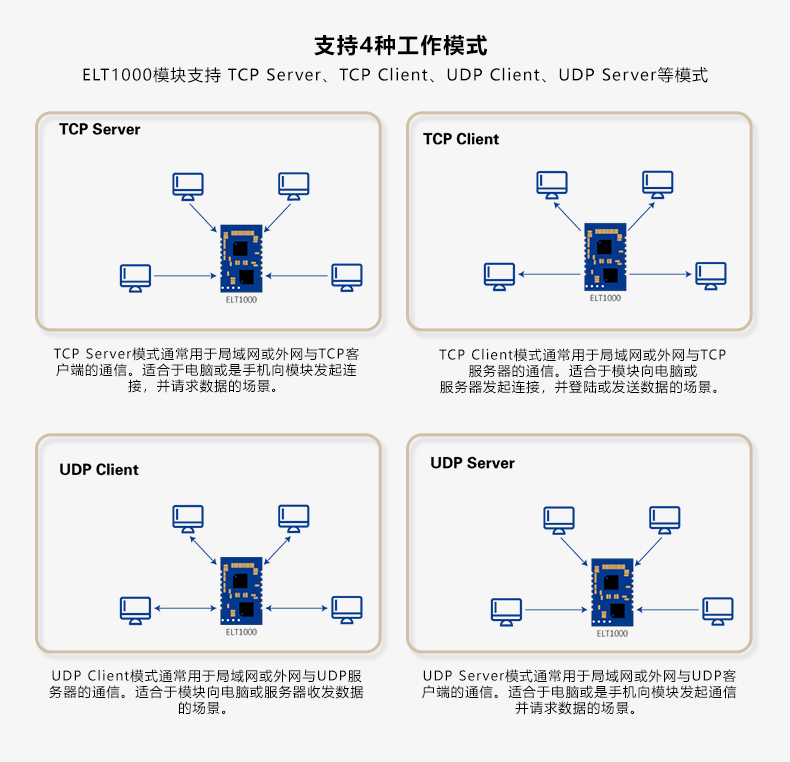 支持4种工作模式

ELT1000模块支持 TCP Server、TCP Client、UDP Client、UDP Server等模式

TCP Server

ELT1000

TCP Server模式通常用于局域网或外网与TCP客户端的通信。适合于电脑或是手机向模块发起连接，并请求数据的场景。

TCP Client

ELT1000

TCP Client模式通常用于局域网或外网与TCP服务器的通信。适合于模块向电脑或服务器发起连接，并登陆或发送数据的场景。

UDP Client

ELT1000

UDP Client模式通常用于局域网或外网与UDP服务器的通信。适合于模块向电脑或服务器收发数据的场景。

UDP Server

ELT1000

UDP Server模式通常用于局域网或外网与UDP客户端的通信。适合于电脑或是手机向模块发起通信并请求数据的场景。